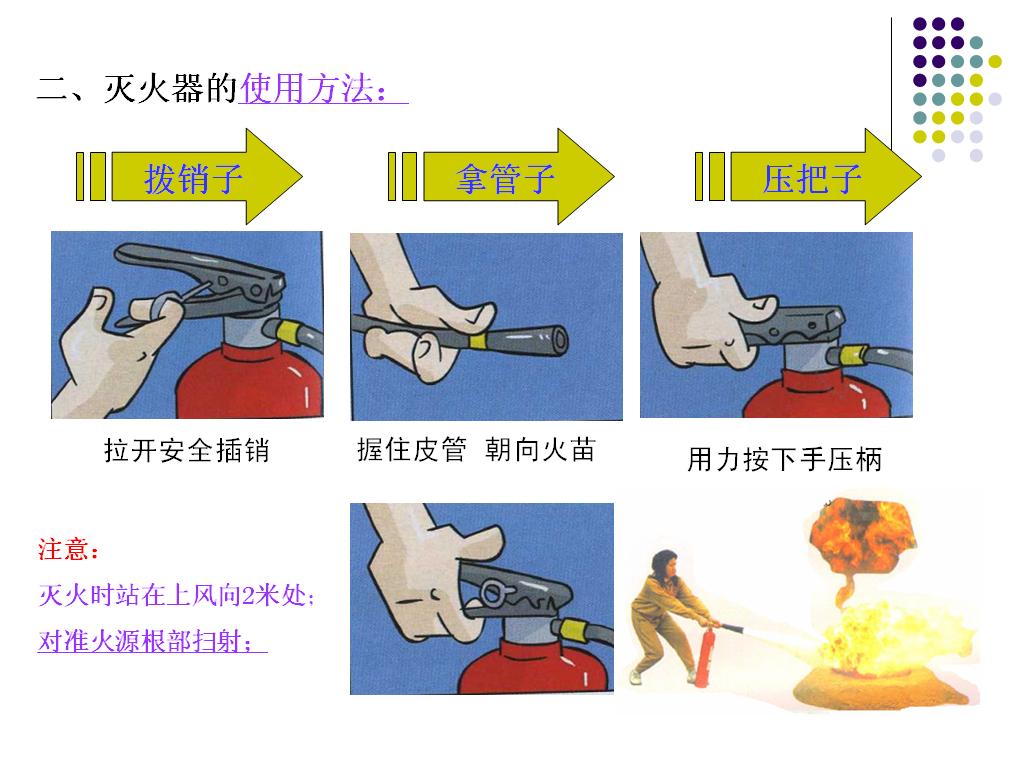 二、灭火器的使用方法：

拨销子

拿管子

压把子

拉开安全插销

握住皮管 朝向火苗

用力按下手压柄

注意：

灭火时站在上风向2米处；

对准火源根部扫射；